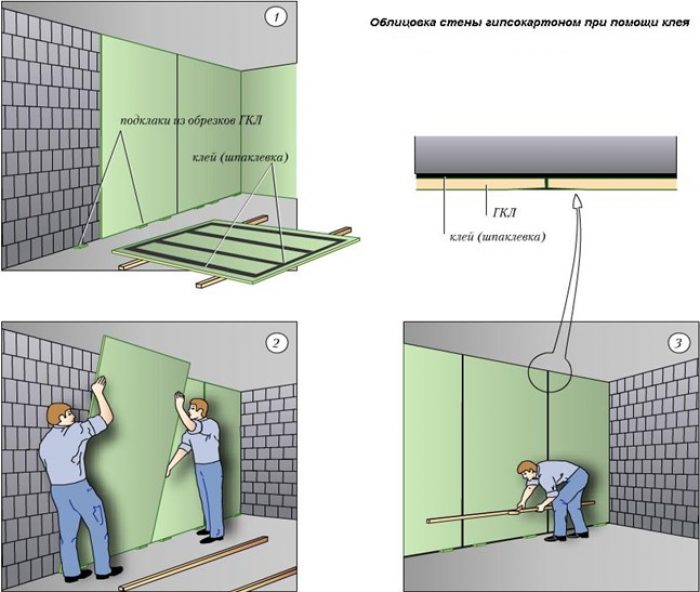 1

Облицовка стены гипсокартоном при помощи клея

подклаки из обрезков ГКЛ

клей (шпаклевка)

ГКЛ

клей (шпаклевка)

2

3