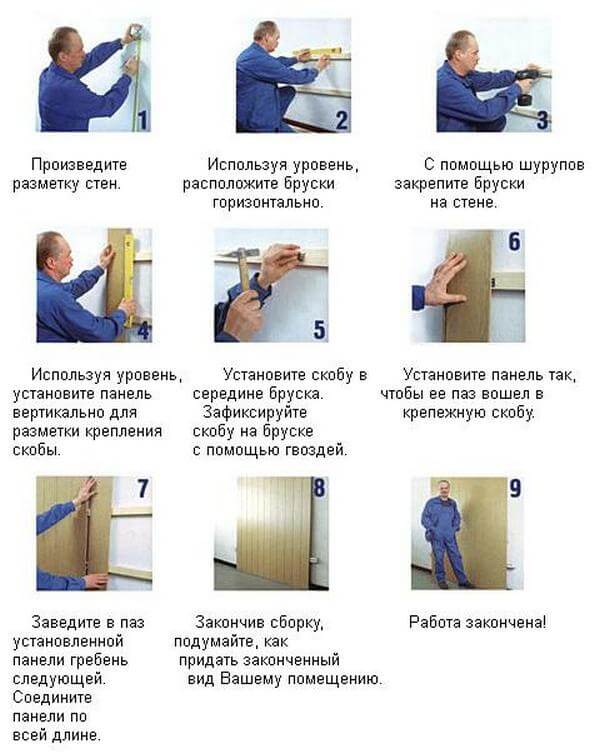 1

Произведите разметку стен.

2

Используя уровень, расположите бруски горизонтально.

3

С помощью шурупов закрепите бруски на стене.

4

Используя уровень, установите панель вертикально для разметки крепления скобы.

5

Установите скобу в середине бруска. Зафиксируйте скобу на бруске с помощью гвоздей.

6

Установите панель так, чтобы ее паз вошел в крепежную скобу.

7

Заведите в паз установленной панели гребень следующей. Соедините панели по всей длине.

8

Закончив сборку, подумайте, как придать законченный вид Вашему помещению.

9

Работа закончена!